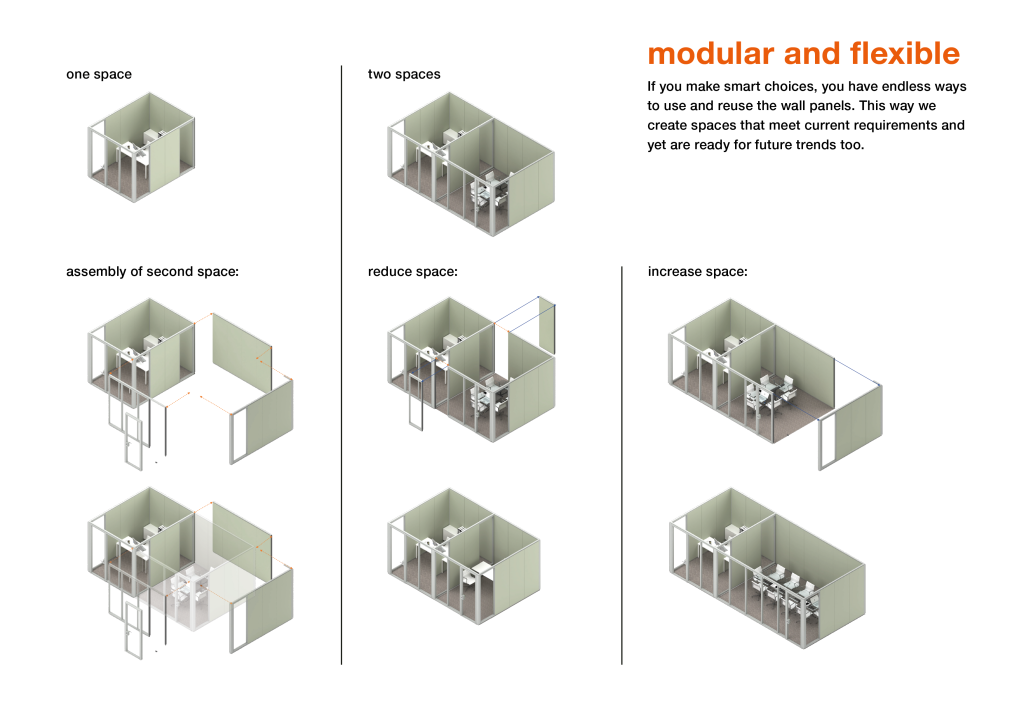 modular and flexible

If you make smart choices, you have endless ways to use and reuse the wall panels. This way we create spaces that meet current requirements and yet are ready for future trends too.

one space

two spaces

assembly of second space:

reduce space:

increase space: